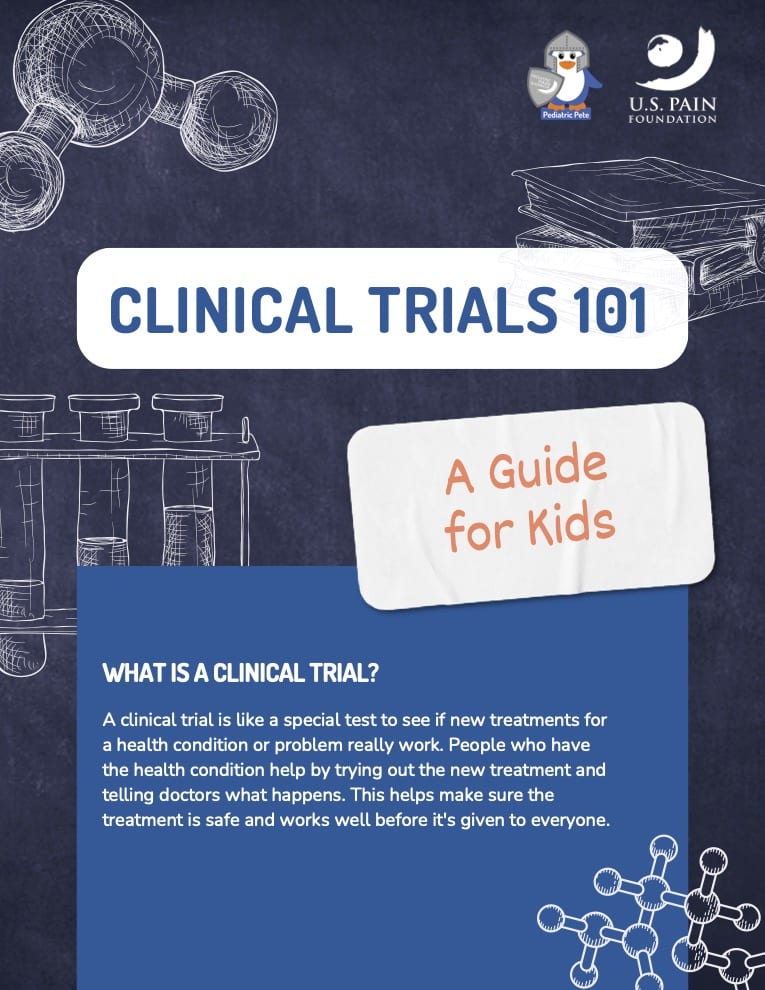 Pediatric Pete

U.S. PAIN FOUNDATION

CLINICAL TRIALS 101

A Guide for Kids

WHAT IS A CLINICAL TRIAL?

A clinical trial is like a special test to see if new treatments for a health condition or problem really work. People who have the health condition help by trying out the new treatment and telling doctors what happens. This helps make sure the treatment is safe and works well before it's given to everyone.